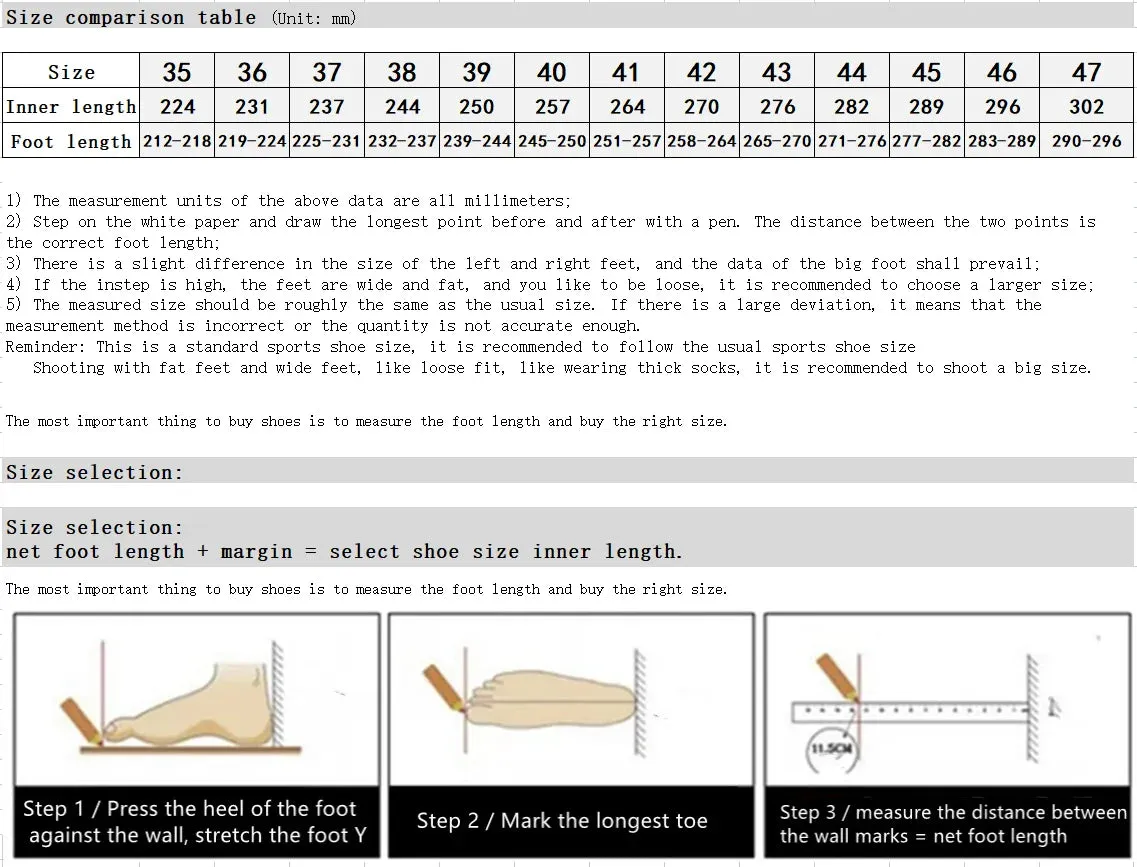 Size comparison table (Unit: mm)

| Size | 35 | 36 | 37 | 38 | 39 | 40 | 41 | 42 | 43 | 44 | 45 | 46 | 47 |
|---|---|---|---|---|---|---|---|---|---|---|---|---|---|
| Inner length | 224 | 231 | 237 | 244 | 250 | 257 | 264 | 270 | 276 | 282 | 289 | 296 | 302 |
| Foot length | 212-218 | 219-224 | 225-231 | 232-237 | 239-244 | 245-250 | 251-257 | 258-264 | 265-270 | 271-276 | 277-282 | 283-289 | 290-296 |

1) The measurement units of the above data are all millimeters;
2) Step on the white paper and draw the longest point before and after with a pen. The distance between the two points is the correct foot length;
3) There is a slight difference in the size of the left and right feet, and the data of the big foot shall prevail;
4) If the instep is high, the feet are wide and fat, and you like to be loose, it is recommended to choose a larger size;
5) The measured size should be roughly the same as the usual size. If there is a large deviation, it means that the measurement method is incorrect or the quantity is not accurate enough.
Reminder: This is a standard sports shoe size, it is recommended to follow the usual sports shoe size
Shooting with fat feet and wide feet, like loose fit, like wearing thick socks, it is recommended to shoot a big size.

The most important thing to buy shoes is to measure the foot length and buy the right size.

Size selection:

Size selection:
net foot length + margin = select shoe size inner length.

The most important thing to buy shoes is to measure the foot length and buy the right size.

11.5CM

Step 1 / Press the heel of the foot against the wall, stretch the foot Y

Step 2 / Mark the longest toe

Step 3 / measure the distance between the wall marks = net foot length