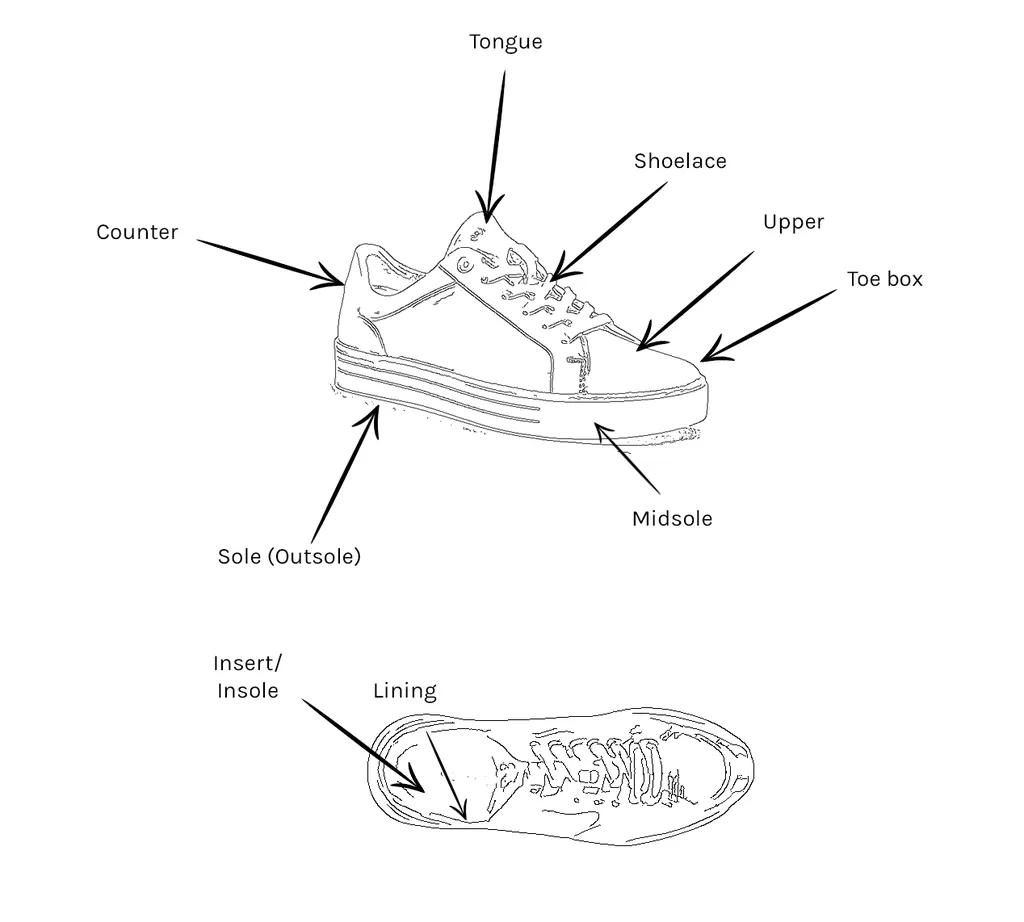 Tongue

Shoelace

Counter

Upper

Toe box

Midsole

Sole (Outsole)

Insert/
Insole

Lining